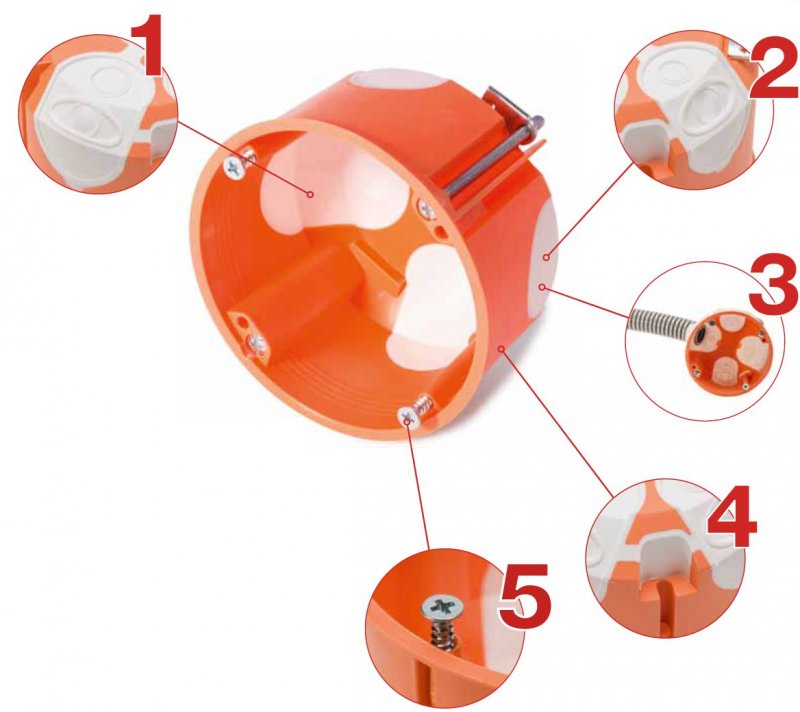 1
2
3
4
5