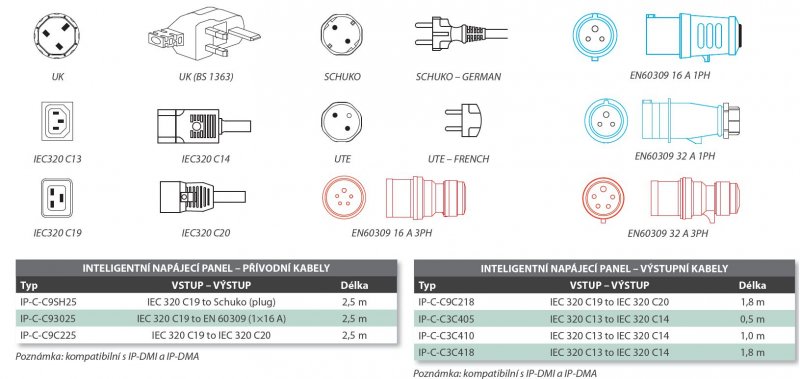 UK

UK (BS 1363)

SCHUKO

SCHUKO – GERMAN

EN60309 16 A 1PH

IEC320 C13

IEC320 C14

UTE

UTE – FRENCH

EN60309 32 A 1PH

IEC320 C19

IEC320 C20

EN60309 16 A 3PH

EN60309 32 A 3PH

INTELIGENTNÍ NAPÁJECÍ PANEL – PŘÍVODNÍ KABELY

| Typ | VSTUP – VÝSTUP | Délka |
|---|---|---|
| IP-C-C9SH25 | IEC 320 C19 to Schuko (plug) | 2,5 m |
| IP-C-C93025 | IEC 320 C19 to EN 60309 (1×16 A) | 2,5 m |
| IP-C-C9C225 | IEC 320 C19 to IEC 320 C20 | 2,5 m |

Poznámka: kompatibilní s IP-DMI a IP-DMA

INTELIGENTNÍ NAPÁJECÍ PANEL – VÝSTUPNÍ KABELY

| Typ | VSTUP – VÝSTUP | Délka |
|---|---|---|
| IP-C-C9C218 | IEC 320 C19 to IEC 320 C20 | 1,8 m |
| IP-C-C3C405 | IEC 320 C13 to IEC 320 C14 | 0,5 m |
| IP-C-C3C410 | IEC 320 C13 to IEC 320 C14 | 1,0 m |
| IP-C-C3C418 | IEC 320 C13 to IEC 320 C14 | 1,8 m |

Poznámka: kompatibilní s IP-DMI a IP-DMA