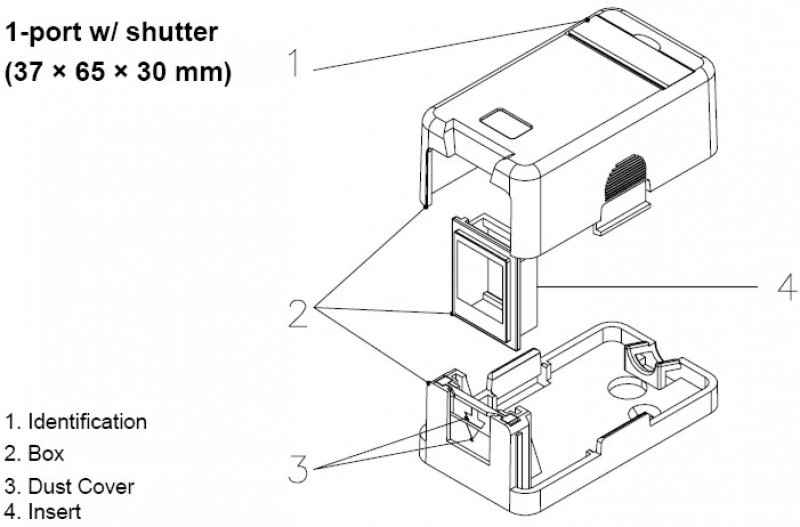 1-port w/ shutter
(37 × 65 × 30 mm)

1

2

4

3

1. Identification
2. Box
3. Dust Cover
4. Insert